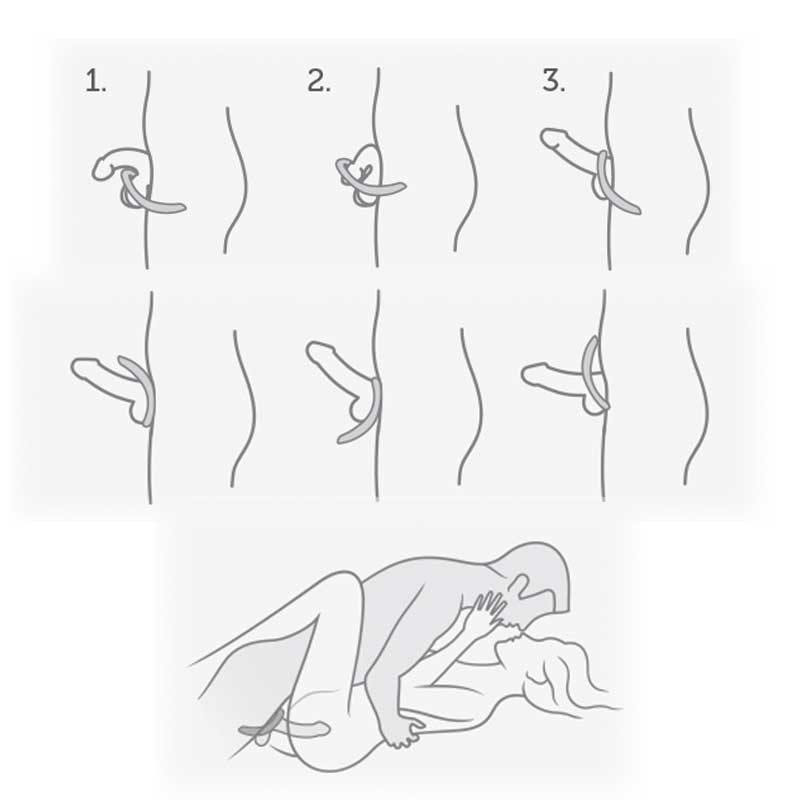 1.

2.

3.